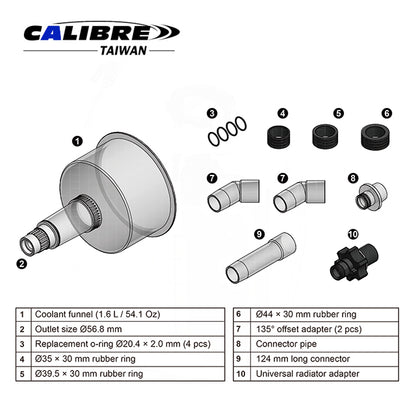 CALIBRE
TAIWAN

3 4 5 6
1
7 7 8
9 10
2

| 1 | Coolant funnel (1.6 L / 54.1 Oz) |
|---|---|
| 2 | Outlet size Ø56.8 mm |
| 3 | Replacement o-ring Ø20.4 × 2.0 mm (4 pcs) |
| 4 | Ø35 × 30 mm rubber ring |
| 5 | Ø39.5 × 30 mm rubber ring |

| 6 | Ø44 × 30 mm rubber ring |
|---|---|
| 7 | 135° offset adapter (2 pcs) |
| 8 | Connector pipe |
| 9 | 124 mm long connector |
| 10 | Universal radiator adapter |