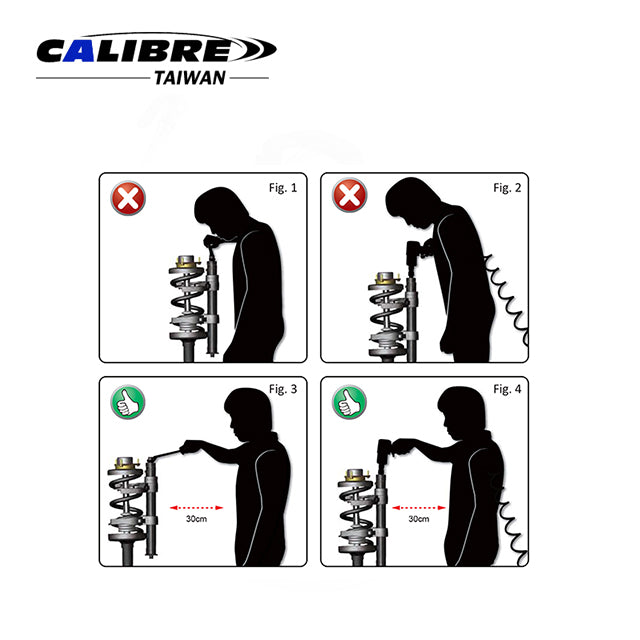 CALIBRE
TAIWAN

Fig. 1

Fig. 2

Fig. 3

30cm

Fig. 4

30cm