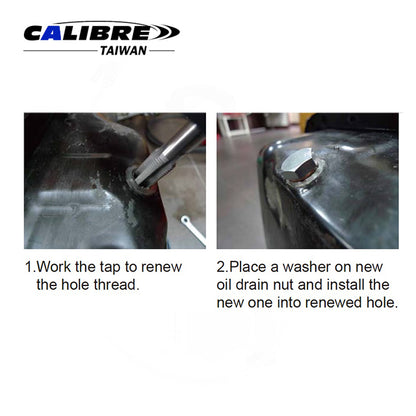 CALIBRE
TAIWAN

1.Work the tap to renew the hole thread.

2.Place a washer on new oil drain nut and install the new one into renewed hole.