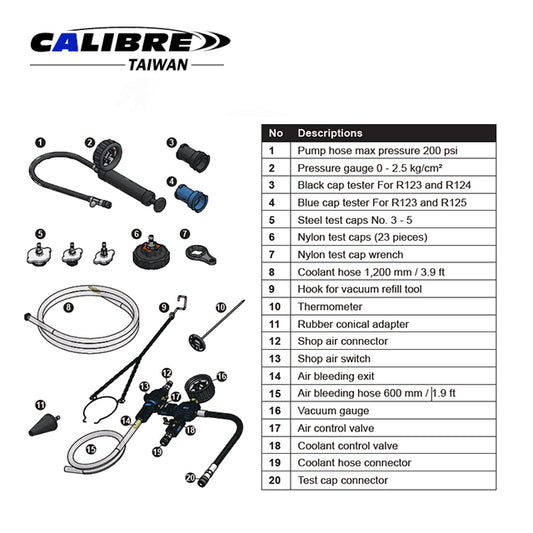 CALIBRE
TAIWAN

1
2
3
4
5
6
7
8
9
10
11
12
13
14
15
16
17
18
19
20

| No | Descriptions |
|---|---|
| 1 | Pump hose max pressure 200 psi |
| 2 | Pressure gauge 0 - 2.5 kg/cm² |
| 3 | Black cap tester For R123 and R124 |
| 4 | Blue cap tester For R123 and R125 |
| 5 | Steel test caps No. 3 - 5 |
| 6 | Nylon test caps (23 pieces) |
| 7 | Nylon test cap wrench |
| 8 | Coolant hose 1,200 mm / 3.9 ft |
| 9 | Hook for vacuum refill tool |
| 10 | Thermometer |
| 11 | Rubber conical adapter |
| 12 | Shop air connector |
| 13 | Shop air switch |
| 14 | Air bleeding exit |
| 15 | Air bleeding hose 600 mm / 1.9 ft |
| 16 | Vacuum gauge |
| 17 | Air control valve |
| 18 | Coolant control valve |
| 19 | Coolant hose connector |
| 20 | Test cap connector |