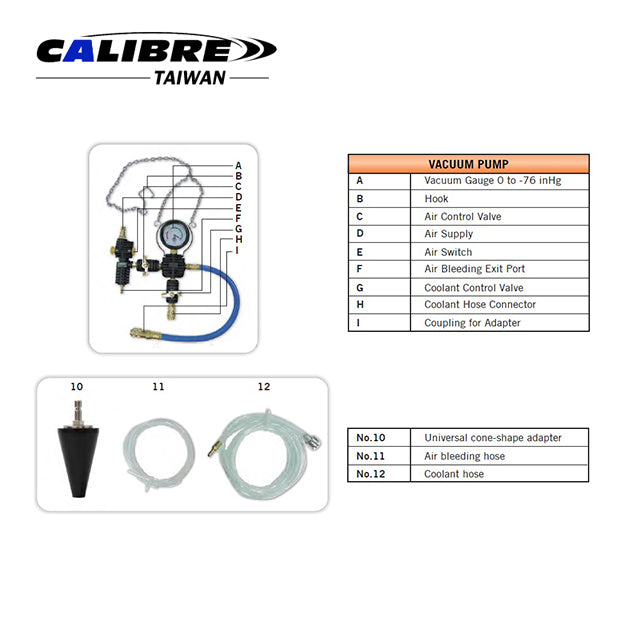 CALIBRE
TAIWAN

A
B
C
D
E
F
G
H
I

| VACUUM PUMP | |
|---|---|
| A | Vacuum Gauge 0 to -76 inHg |
| B | Hook |
| C | Air Control Valve |
| D | Air Supply |
| E | Air Switch |
| F | Air Bleeding Exit Port |
| G | Coolant Control Valve |
| H | Coolant Hose Connector |
| I | Coupling for Adapter |

10 11 12

| No.10 | Universal cone-shape adapter |
|---|---|
| No.11 | Air bleeding hose |
| No.12 | Coolant hose |