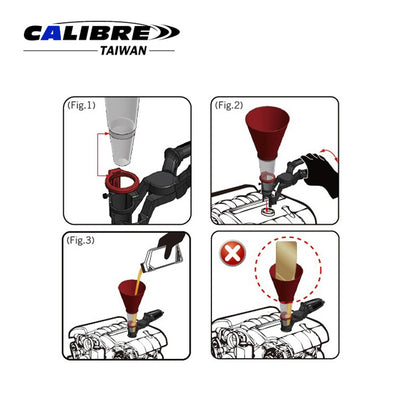 CALIBRE
TAIWAN

(Fig.1)

(Fig.2)

(Fig.3)