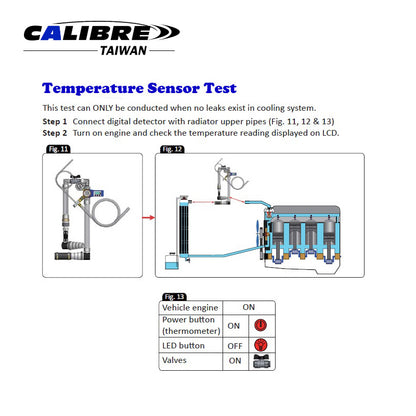 CALIBRE
TAIWAN

Temperature Sensor Test

This test can ONLY be conducted when no leaks exist in cooling system.

Step 1 Connect digital detector with radiator upper pipes (Fig. 11, 12 & 13)

Step 2 Turn on engine and check the temperature reading displayed on LCD.

Fig. 11

Fig. 12

Fig. 13

| Vehicle engine | ON | |
|---|---|---|
| Power button (thermometer) | ON | |
| LED button | OFF | |
| Valves | ON | |