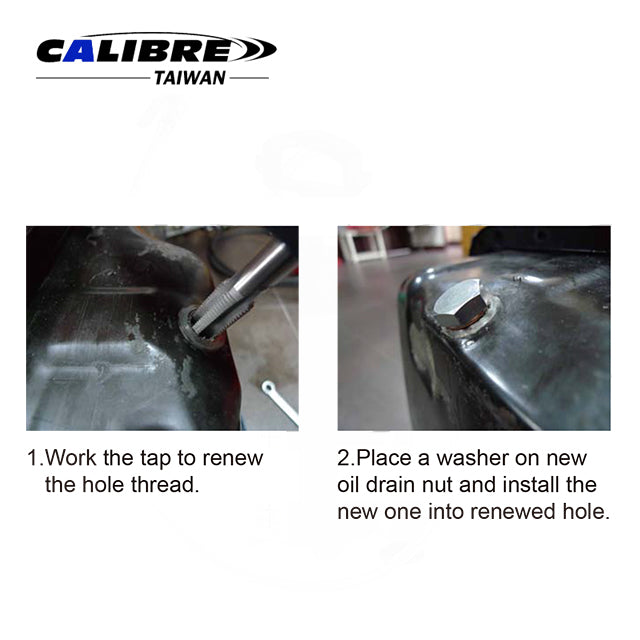 CALIBRE
TAIWAN

1.Work the tap to renew the hole thread.

2.Place a washer on new oil drain nut and install the new one into renewed hole.