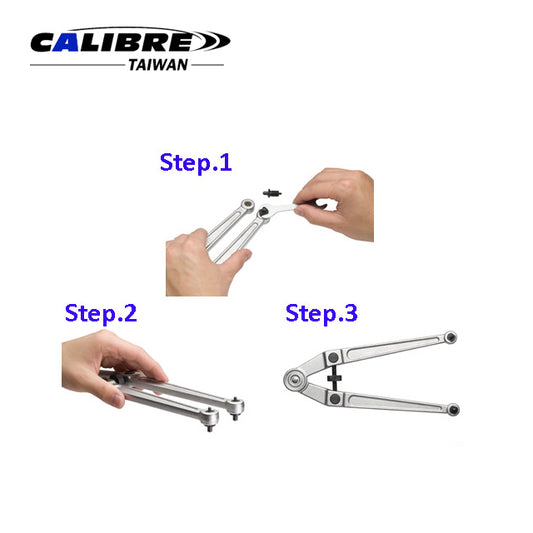 CALIBRE
TAIWAN

Step.1

Step.2

Step.3