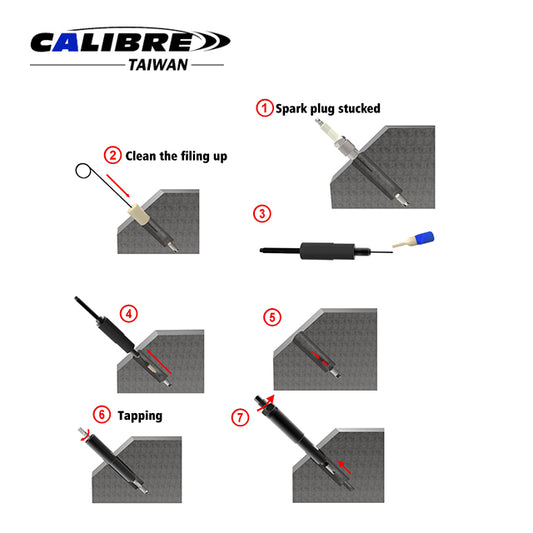 CALIBRE
TAIWAN

1 Spark plug stucked

2 Clean the filing up

3

4

5

6 Tapping

7