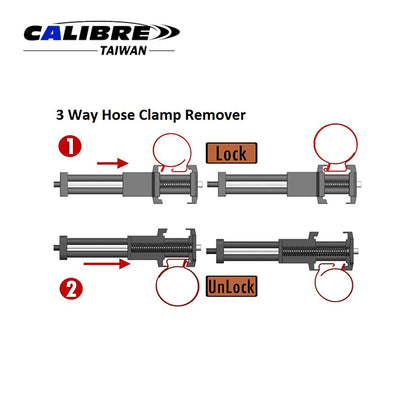 CALIBRE
TAIWAN

3 Way Hose Clamp Remover

1

Lock

2

UnLock