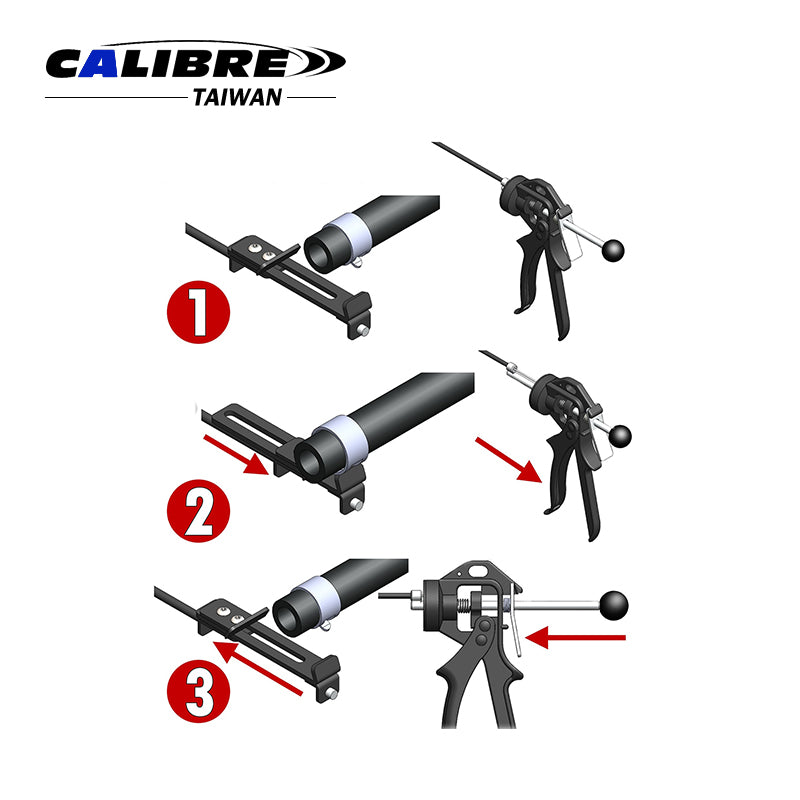 CALIBRE
TAIWAN

1

2

3