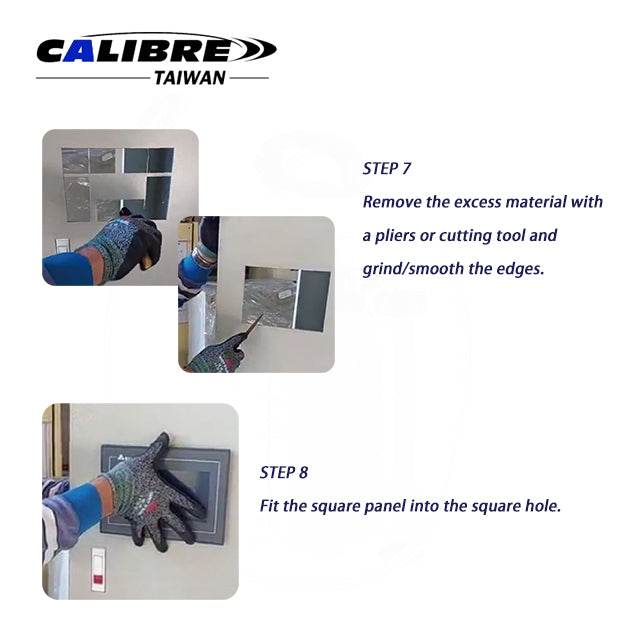 CALIBRE
TAIWAN

STEP 7
Remove the excess material with a pliers or cutting tool and grind/smooth the edges.

STEP 8
Fit the square panel into the square hole.