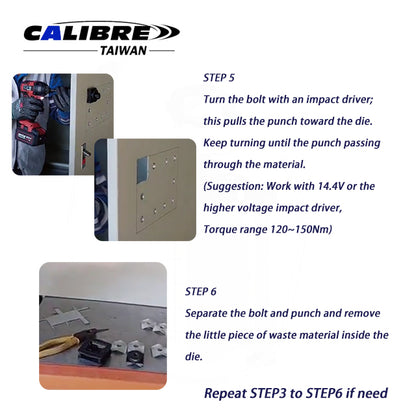 CALIBRE
TAIWAN

STEP 5
Turn the bolt with an impact driver; this pulls the punch toward the die. Keep turning until the punch passing through the material.
(Suggestion: Work with 14.4V or the higher voltage impact driver,
Torque range 120~150Nm)

STEP 6
Separate the bolt and punch and remove the little piece of waste material inside the die.

Repeat STEP3 to STEP6 if need