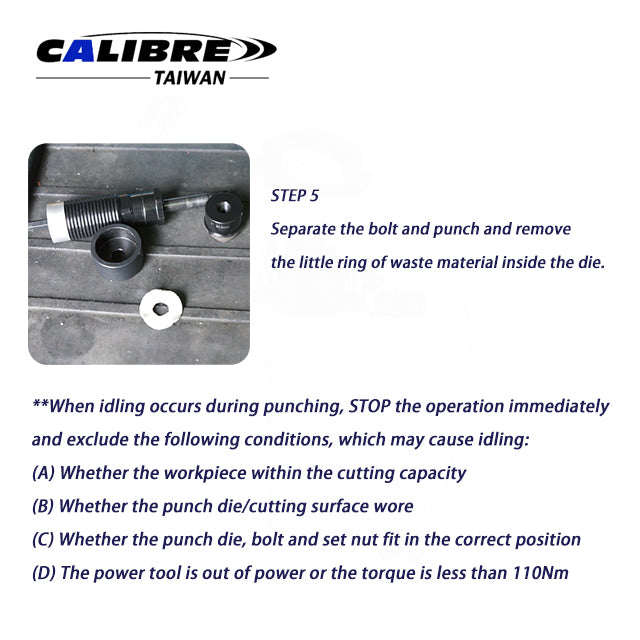 CALIBRE
TAIWAN

STEP 5
Separate the bolt and punch and remove the little ring of waste material inside the die.

**When idling occurs during punching, STOP the operation immediately and exclude the following conditions, which may cause idling:
(A) Whether the workpiece within the cutting capacity
(B) Whether the punch die/cutting surface wore
(C) Whether the punch die, bolt and set nut fit in the correct position
(D) The power tool is out of power or the torque is less than 110Nm