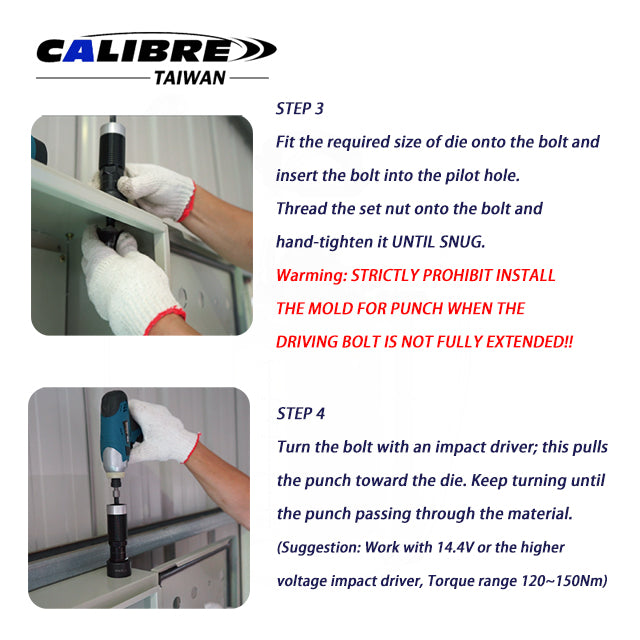 CALIBRE
TAIWAN

STEP 3
Fit the required size of die onto the bolt and insert the bolt into the pilot hole.
Thread the set nut onto the bolt and hand-tighten it UNTIL SNUG.
Warming: STRICTLY PROHIBIT INSTALL THE MOLD FOR PUNCH WHEN THE DRIVING BOLT IS NOT FULLY EXTENDED!!

STEP 4
Turn the bolt with an impact driver; this pulls the punch toward the die. Keep turning until the punch passing through the material.
(Suggestion: Work with 14.4V or the higher voltage impact driver, Torque range 120~150Nm)