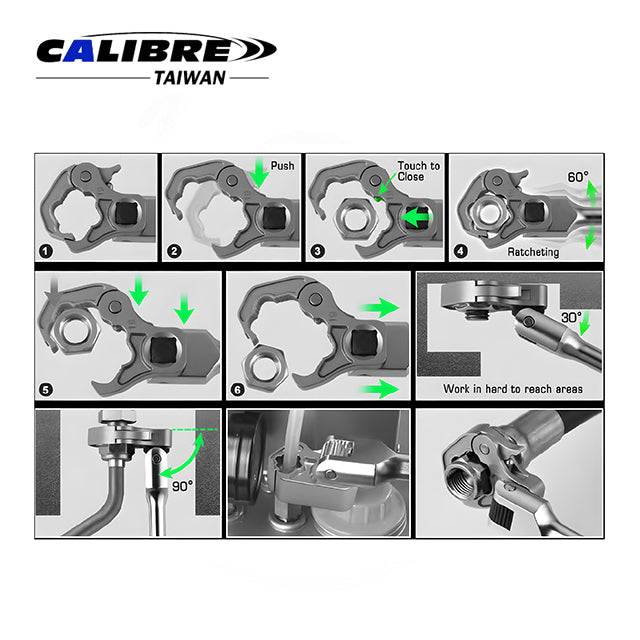 CALIBRE
TAIWAN

1

Push
2

Touch to Close
3

60°
Ratcheting
4

5

6

30°
Work in hard to reach areas

90°