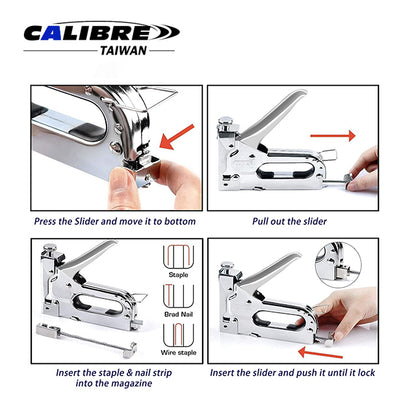 CALIBRE
TAIWAN

Press the Slider and move it to bottom

Pull out the slider

Staple

Brad Nail

Wire staple

Insert the staple & nail strip into the magazine

Insert the slider and push it until it lock