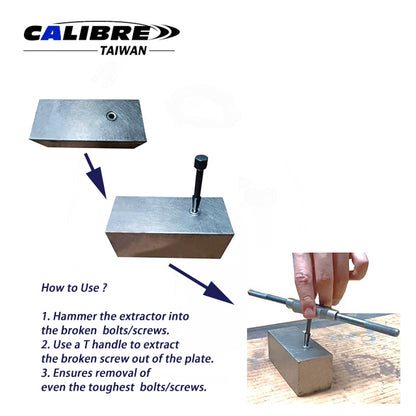 CALIBRE
TAIWAN

How to Use ?

1. Hammer the extractor into the broken bolts/screws.
2. Use a T handle to extract the broken screw out of the plate.
3. Ensures removal of even the toughest bolts/screws.