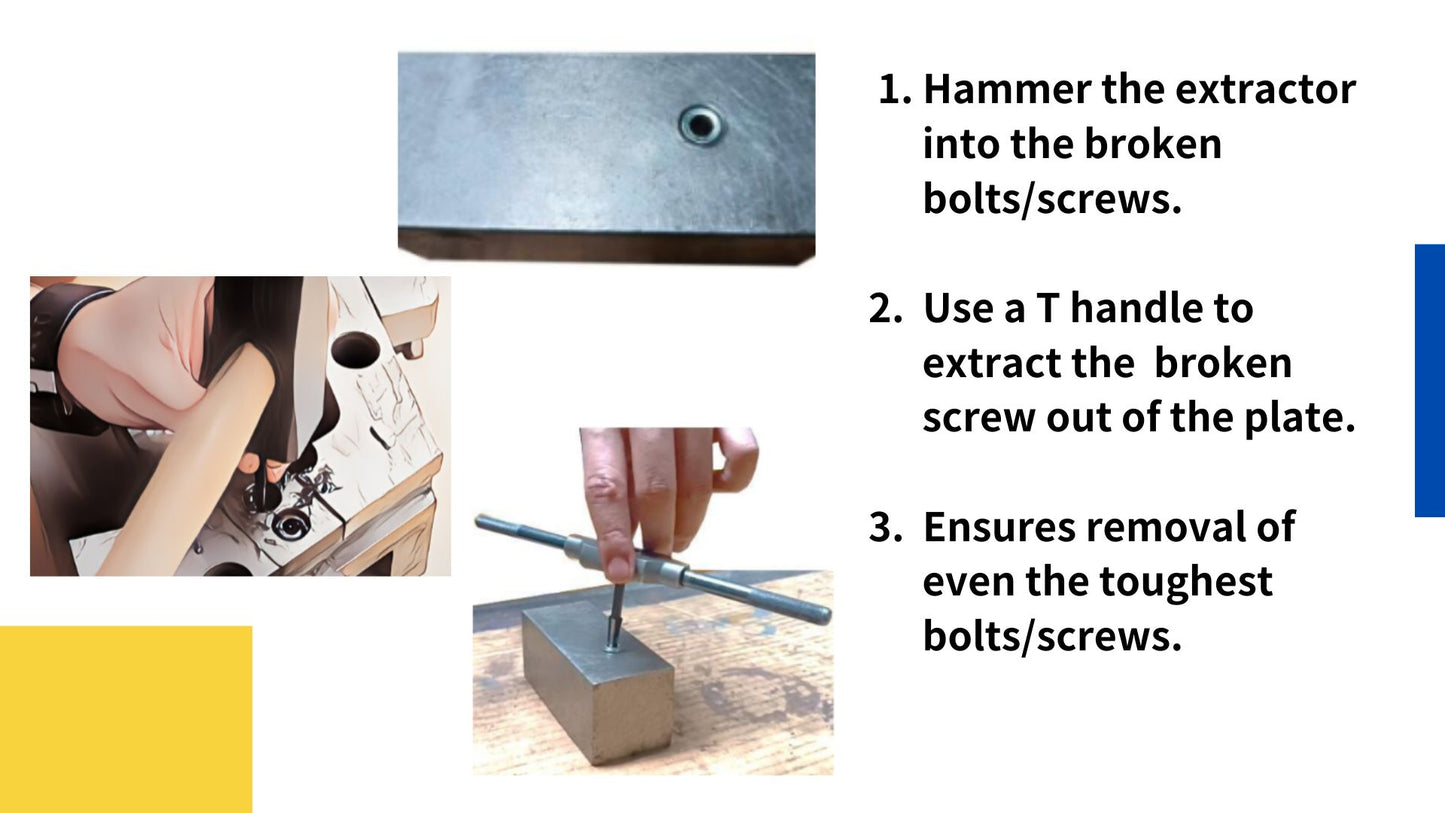 1. Hammer the extractor into the broken bolts/screws.

2. Use a T handle to extract the broken screw out of the plate.

3. Ensures removal of even the toughest bolts/screws.