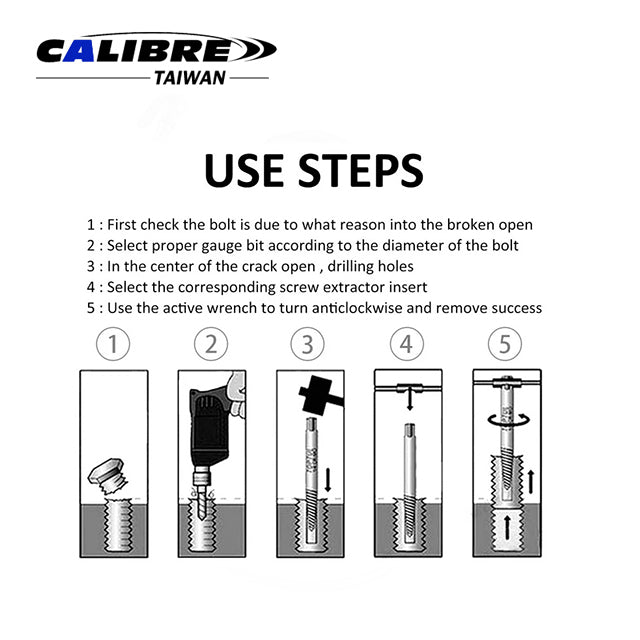 CALIBRE
TAIWAN

USE STEPS

1 : First check the bolt is due to what reason into the broken open
2 : Select proper gauge bit according to the diameter of the bolt
3 : In the center of the crack open , drilling holes
4 : Select the corresponding screw extractor insert
5 : Use the active wrench to turn anticlockwise and remove success

1

2

3

4

5