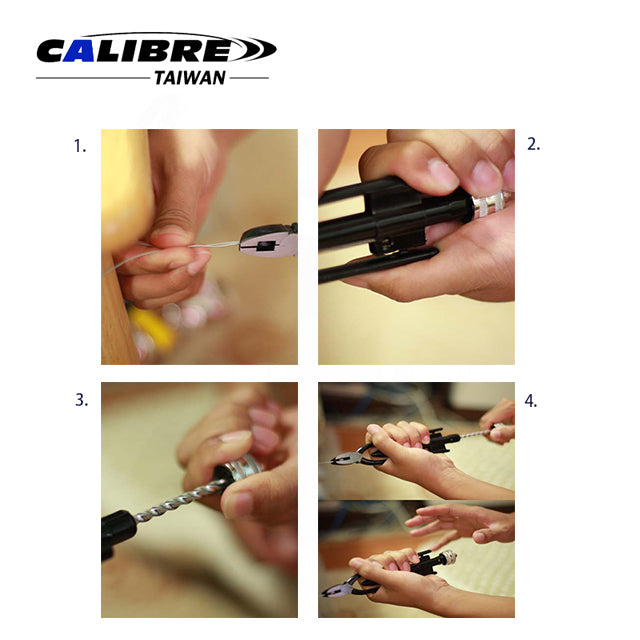 CALIBRE
TAIWAN

1.

2.

3.

4.