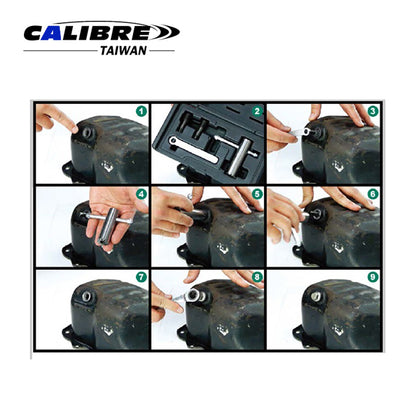 CALIBRE
TAIWAN

1
2
3
4
5
6
7
8
9