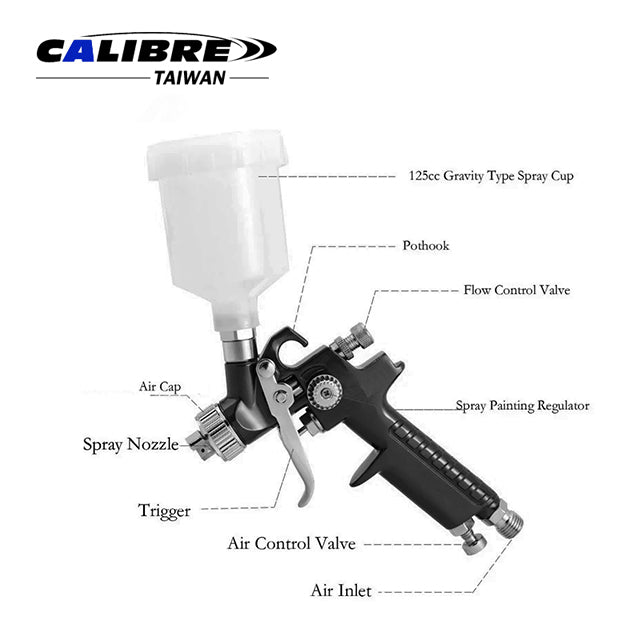 CALIBRE
TAIWAN

125cc Gravity Type Spray Cup

Pothook

Flow Control Valve

Air Cap

Spray Painting Regulator

Spray Nozzle

Trigger

Air Control Valve

Air Inlet