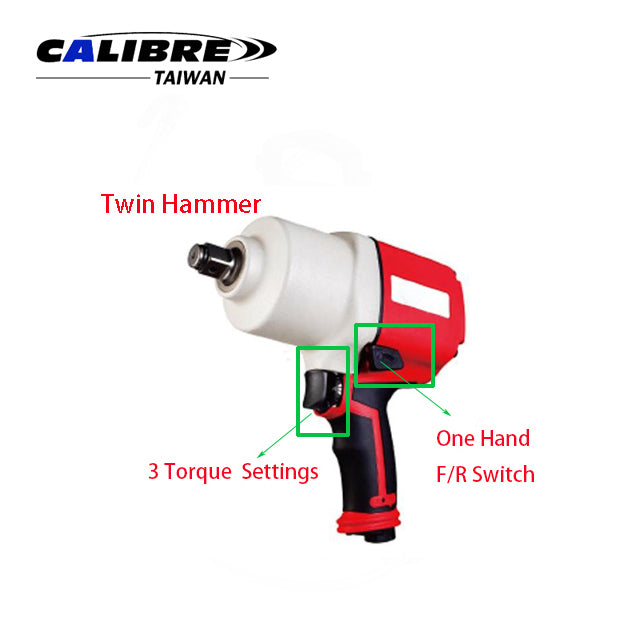 CALIBRE
TAIWAN

Twin Hammer

3 Torque Settings

One Hand
F/R Switch