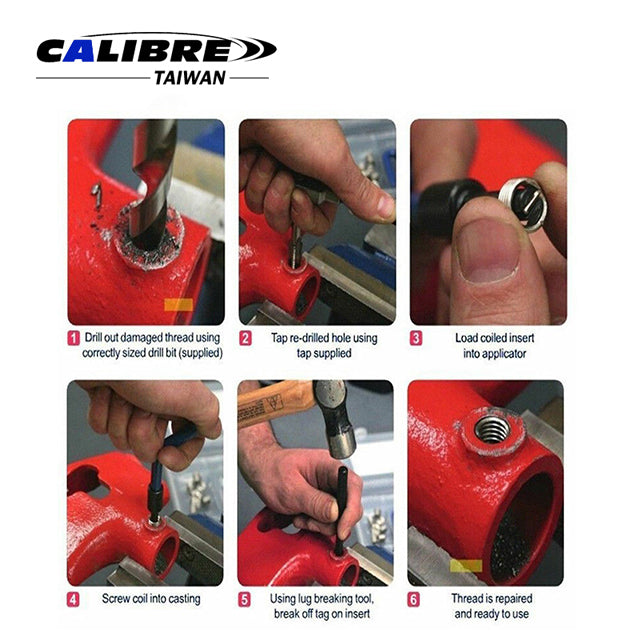 CALIBRE
TAIWAN

1 Drill out damaged thread using correctly sized drill bit (supplied)

2 Tap re-drilled hole using tap supplied

3 Load coiled insert into applicator

4 Screw coil into casting

5 Using lug breaking tool, break off tag on insert

6 Thread is repaired and ready to use