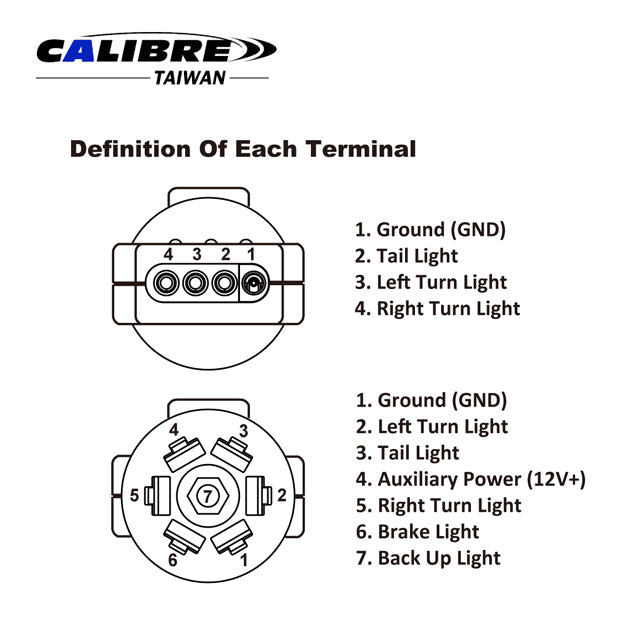 CALIBRE
TAIWAN

Definition Of Each Terminal

4 3 2 1

1. Ground (GND)
2. Tail Light
3. Left Turn Light
4. Right Turn Light

4 3 5 7 2 6 1

1. Ground (GND)
2. Left Turn Light
3. Tail Light
4. Auxiliary Power (12V+)
5. Right Turn Light
6. Brake Light
7. Back Up Light