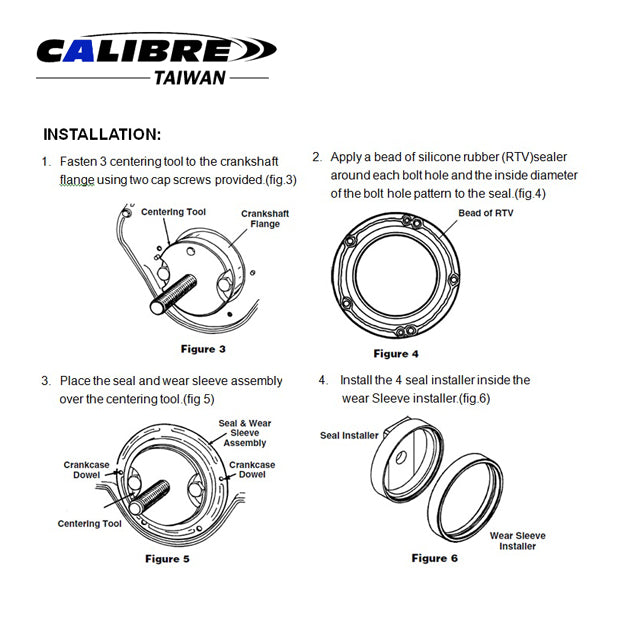 CALIBRE
TAIWAN

INSTALLATION:

1. Fasten 3 centering tool to the crankshaft flange using two cap screws provided.(fig.3)

Centering Tool
Crankshaft Flange

Figure 3

2. Apply a bead of silicone rubber (RTV)sealer around each bolt hole and the inside diameter of the bolt hole pattern to the seal.(fig.4)

Bead of RTV

Figure 4

3. Place the seal and wear sleeve assembly over the centering tool.(fig 5)

Seal & Wear Sleeve Assembly
Crankcase Dowel
Crankcase Dowel
Centering Tool

Figure 5

4. Install the 4 seal installer inside the wear Sleeve installer.(fig.6)

Seal Installer
Wear Sleeve Installer

Figure 6