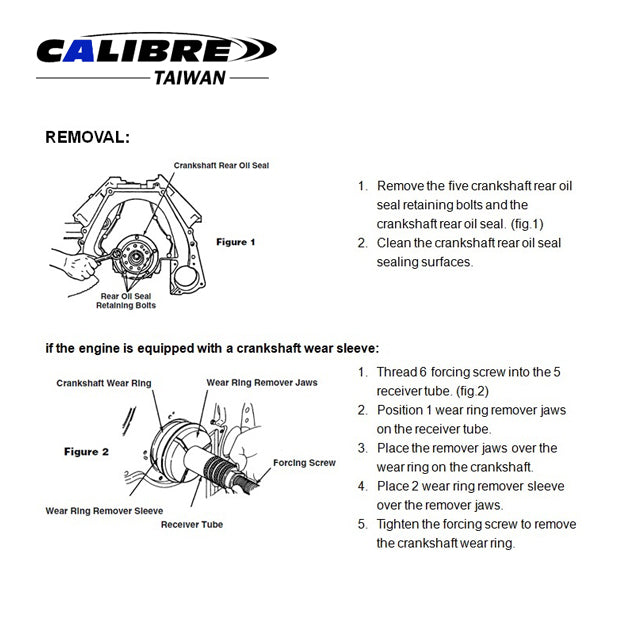 CALIBRE
TAIWAN

REMOVAL:

Crankshaft Rear Oil Seal

Figure 1

Rear Oil Seal Retaining Bolts

1. Remove the five crankshaft rear oil seal retaining bolts and the crankshaft rear oil seal. (fig.1)
2. Clean the crankshaft rear oil seal sealing surfaces.

if the engine is equipped with a crankshaft wear sleeve:

Crankshaft Wear Ring

Wear Ring Remover Jaws

Figure 2

Forcing Screw

Wear Ring Remover Sleeve

Receiver Tube

1. Thread 6 forcing screw into the 5 receiver tube. (fig.2)
2. Position 1 wear ring remover jaws on the receiver tube.
3. Place the remover jaws over the wear ring on the crankshaft.
4. Place 2 wear ring remover sleeve over the remover jaws.
5. Tighten the forcing screw to remove the crankshaft wear ring.