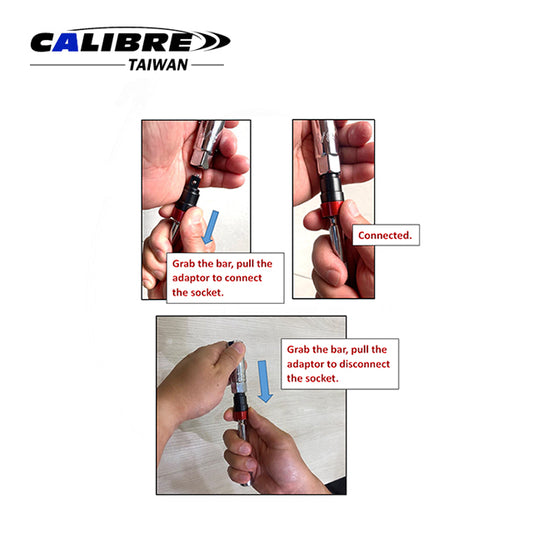 CALIBRE
TAIWAN

Grab the bar, pull the adaptor to connect the socket.

Connected.

Grab the bar, pull the adaptor to disconnect the socket.