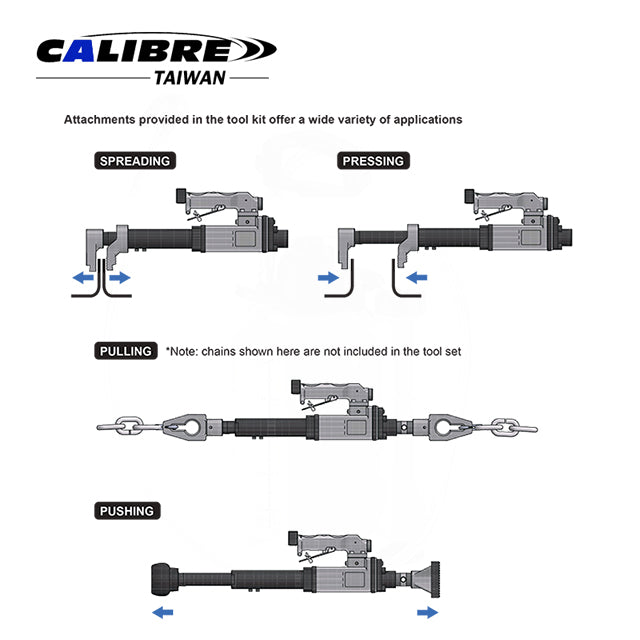 CALIBRE
TAIWAN

Attachments provided in the tool kit offer a wide variety of applications

SPREADING

PRESSING

PULLING *Note: chains shown here are not included in the tool set

PUSHING