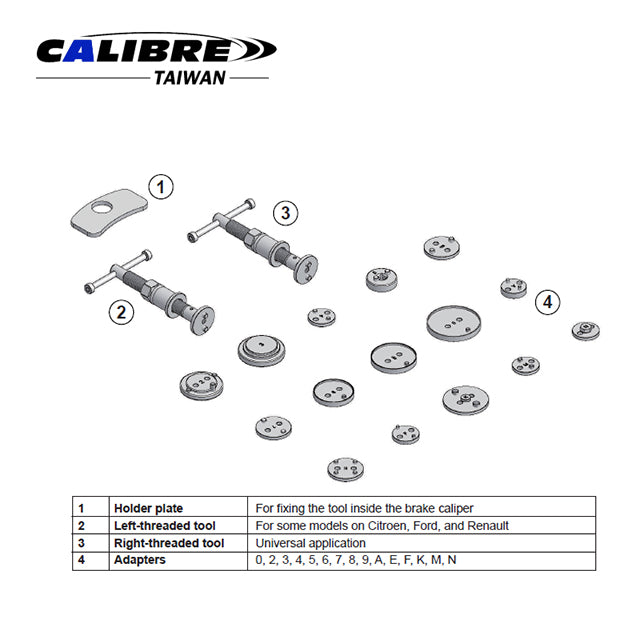 CALIBRE
TAIWAN

1

3

2

4

| 1 | Holder plate | For fixing the tool inside the brake caliper |
|---|---|---|
| 2 | Left-threaded tool | For some models on Citroen, Ford, and Renault |
| 3 | Right-threaded tool | Universal application |
| 4 | Adapters | 0, 2, 3, 4, 5, 6, 7, 8, 9, A, E, F, K, M, N |