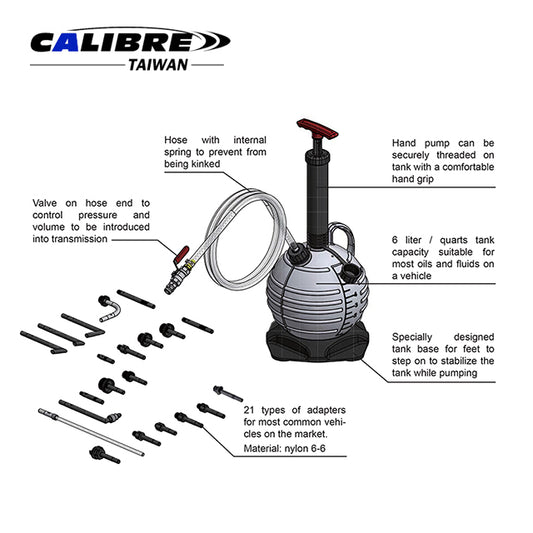 CALIBRE
TAIWAN

Hose with internal spring to prevent from being kinked

Hand pump can be securely threaded on tank with a comfortable hand grip

Valve on hose end to control pressure and volume to be introduced into transmission

6 liter / quarts tank capacity suitable for most oils and fluids on a vehicle

Specially designed tank base for feet to step on to stabilize the tank while pumping

21 types of adapters for most common vehicles on the market.

Material: nylon 6-6