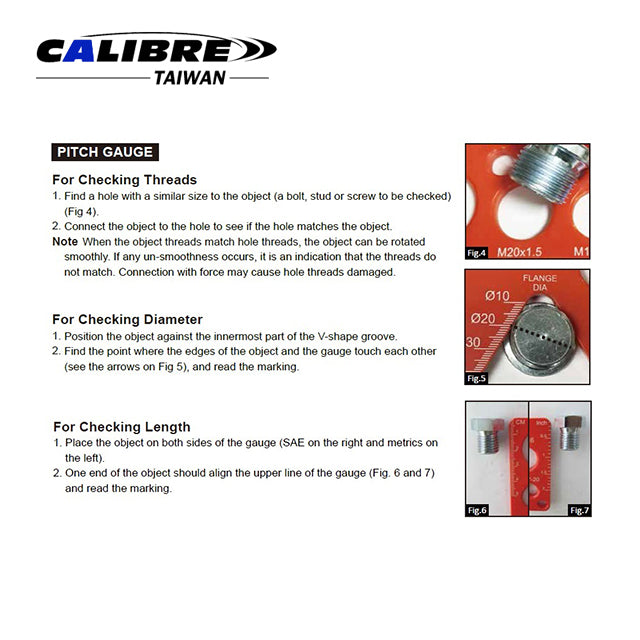 CALIBRE
TAIWAN

PITCH GAUGE

For Checking Threads
1. Find a hole with a similar size to the object (a bolt, stud or screw to be checked) (Fig 4).
2. Connect the object to the hole to see if the hole matches the object.
Note When the object threads match hole threads, the object can be rotated smoothly. If any un-smoothness occurs, it is an indication that the threads do not match. Connection with force may cause hole threads damaged.

Fig.4 M20x1.5 M1

For Checking Diameter
1. Position the object against the innermost part of the V-shape groove.
2. Find the point where the edges of the object and the gauge touch each other (see the arrows on Fig 5), and read the marking.

FLANGE DIA
Ø10
Ø20
30
Fig.5

For Checking Length
1. Place the object on both sides of the gauge (SAE on the right and metrics on the left).
2. One end of the object should align the upper line of the gauge (Fig. 6 and 7) and read the marking.

CM
Inch
Fig.6
Fig.7