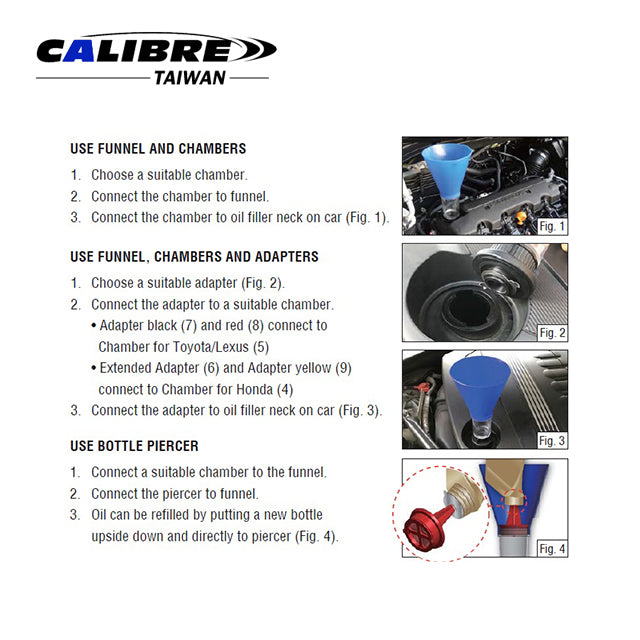 CALIBRE
TAIWAN

USE FUNNEL AND CHAMBERS

1. Choose a suitable chamber.
2. Connect the chamber to funnel.
3. Connect the chamber to oil filler neck on car (Fig. 1).

Fig. 1

USE FUNNEL, CHAMBERS AND ADAPTERS

1. Choose a suitable adapter (Fig. 2).
2. Connect the adapter to a suitable chamber.
• Adapter black (7) and red (8) connect to Chamber for Toyota/Lexus (5)
• Extended Adapter (6) and Adapter yellow (9) connect to Chamber for Honda (4)
3. Connect the adapter to oil filler neck on car (Fig. 3).

Fig. 2

Fig. 3

USE BOTTLE PIERCER

1. Connect a suitable chamber to the funnel.
2. Connect the piercer to funnel.
3. Oil can be refilled by putting a new bottle upside down and directly to piercer (Fig. 4).

Fig. 4