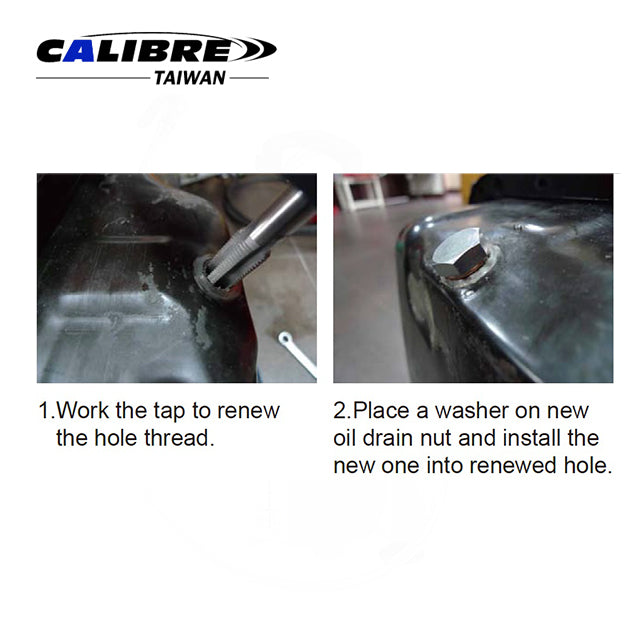 CALIBRE
TAIWAN

1.Work the tap to renew the hole thread.

2.Place a washer on new oil drain nut and install the new one into renewed hole.