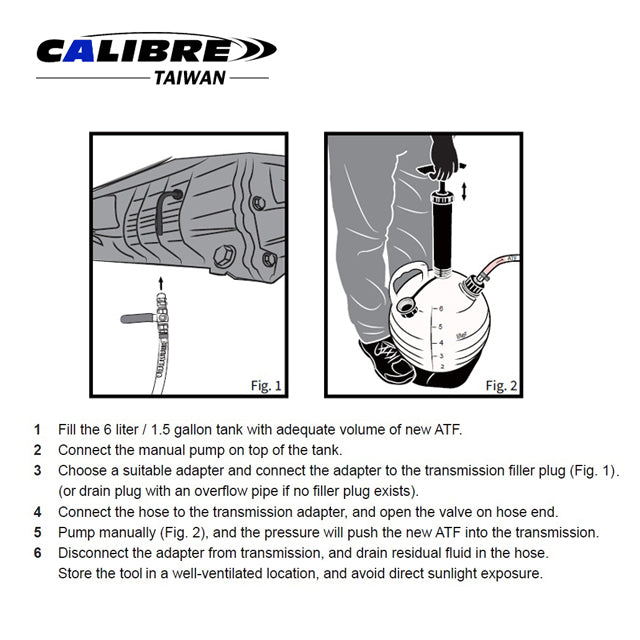 CALIBRE
TAIWAN

Fig. 1

ATF
6
5
4
3
2
Fig. 2

1 Fill the 6 liter / 1.5 gallon tank with adequate volume of new ATF.
2 Connect the manual pump on top of the tank.
3 Choose a suitable adapter and connect the adapter to the transmission filler plug (Fig. 1). (or drain plug with an overflow pipe if no filler plug exists).
4 Connect the hose to the transmission adapter, and open the valve on hose end.
5 Pump manually (Fig. 2), and the pressure will push the new ATF into the transmission.
6 Disconnect the adapter from transmission, and drain residual fluid in the hose. Store the tool in a well-ventilated location, and avoid direct sunlight exposure.