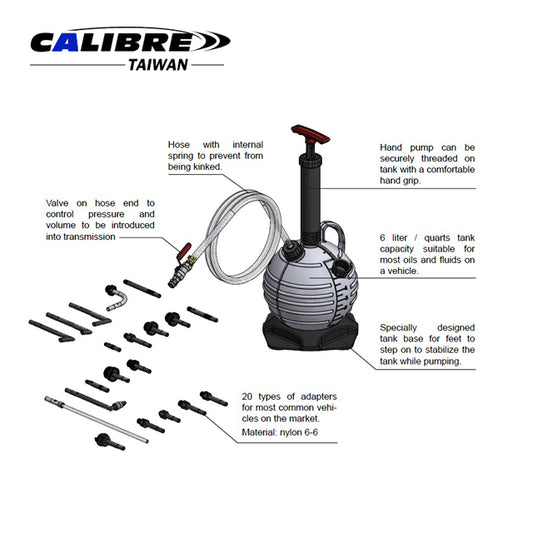 CALIBRE
TAIWAN

Hose with internal spring to prevent from being kinked.

Hand pump can be securely threaded on tank with a comfortable hand grip.

Valve on hose end to control pressure and volume to be introduced into transmission

6 liter / quarts tank capacity suitable for most oils and fluids on a vehicle.

Specially designed tank base for feet to step on to stabilize the tank while pumping.

20 types of adapters for most common vehicles on the market.

Material: nylon 6-6