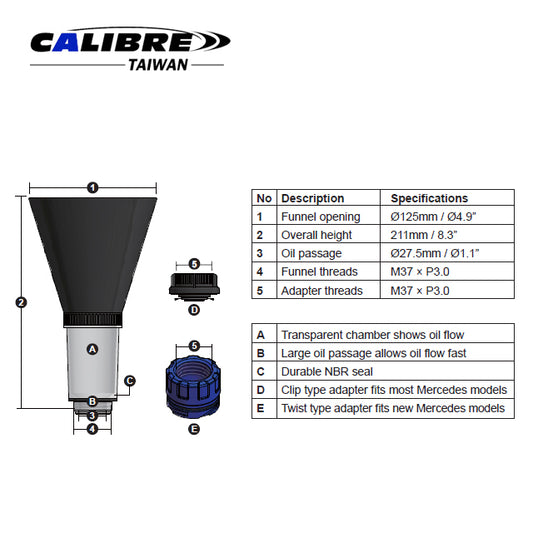 CALIBRE
TAIWAN

1
2
A
C
B
3
4
5
D
5
E

| No | Description | Specifications |
|---|---|---|
| 1 | Funnel opening | Ø125mm / Ø4.9" |
| 2 | Overall height | 211mm / 8.3" |
| 3 | Oil passage | Ø27.5mm / Ø1.1" |
| 4 | Funnel threads | M37 × P3.0 |
| 5 | Adapter threads | M37 × P3.0 |

| A | Transparent chamber shows oil flow |
|---|---|
| B | Large oil passage allows oil flow fast |
| C | Durable NBR seal |
| D | Clip type adapter fits most Mercedes models |
| E | Twist type adapter fits new Mercedes models |