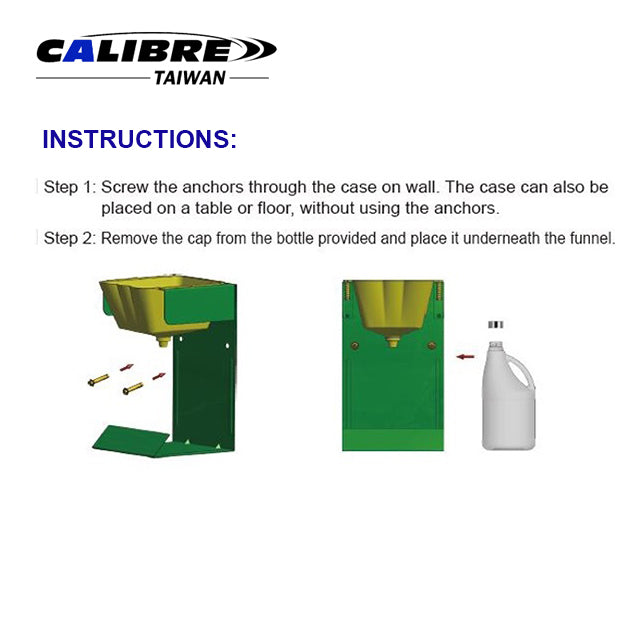 CALIBRE
TAIWAN

INSTRUCTIONS:

Step 1: Screw the anchors through the case on wall. The case can also be placed on a table or floor, without using the anchors.

Step 2: Remove the cap from the bottle provided and place it underneath the funnel.