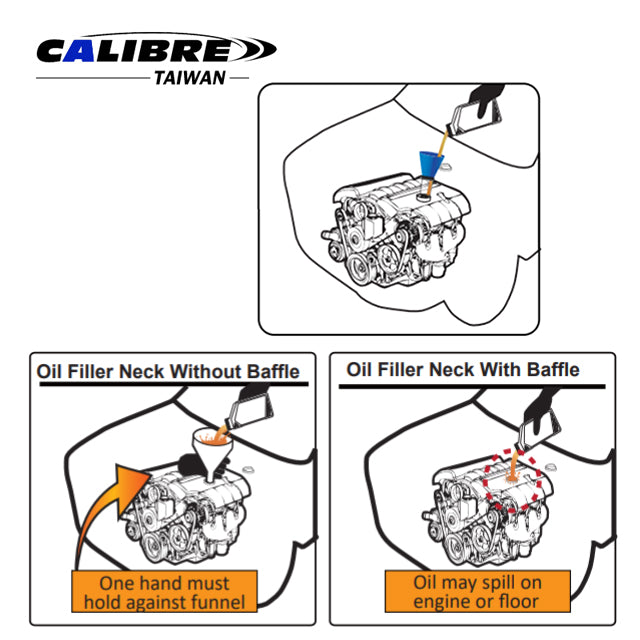 CALIBRE
TAIWAN

Oil Filler Neck Without Baffle

One hand must hold against funnel

Oil Filler Neck With Baffle

Oil may spill on engine or floor