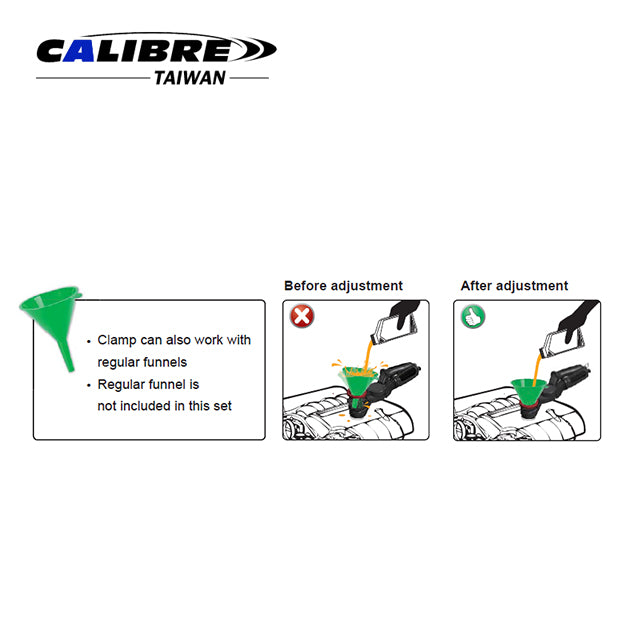 CALIBRE
TAIWAN

• Clamp can also work with regular funnels
• Regular funnel is not included in this set

Before adjustment

After adjustment