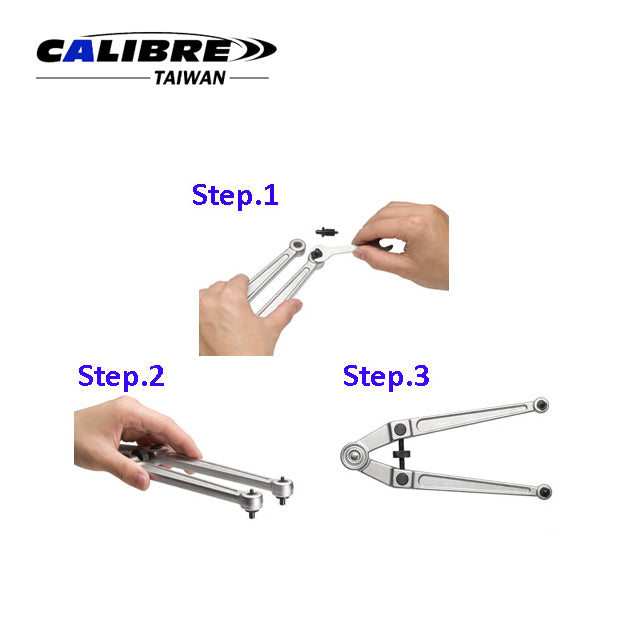 CALIBRE
TAIWAN

Step.1

Step.2

Step.3