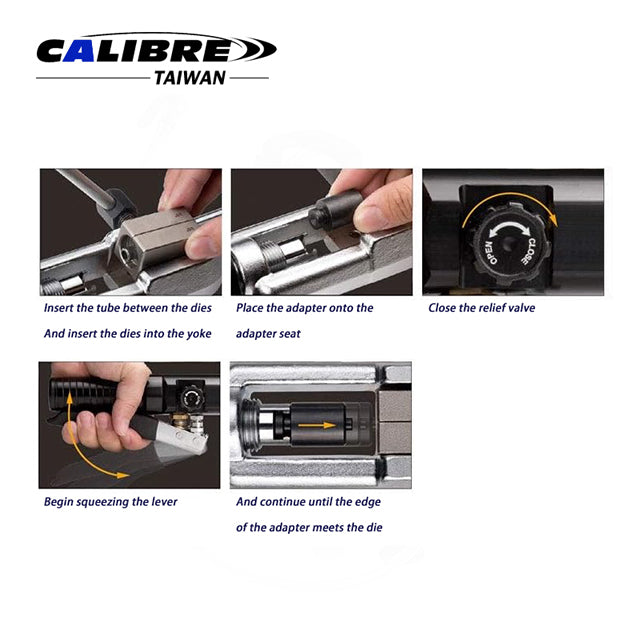 CALIBRE
TAIWAN

OPEN
CLOSE

Insert the tube between the dies
And insert the dies into the yoke

Place the adapter onto the
adapter seat

Close the relief valve

Begin squeezing the lever

And continue until the edge
of the adapter meets the die