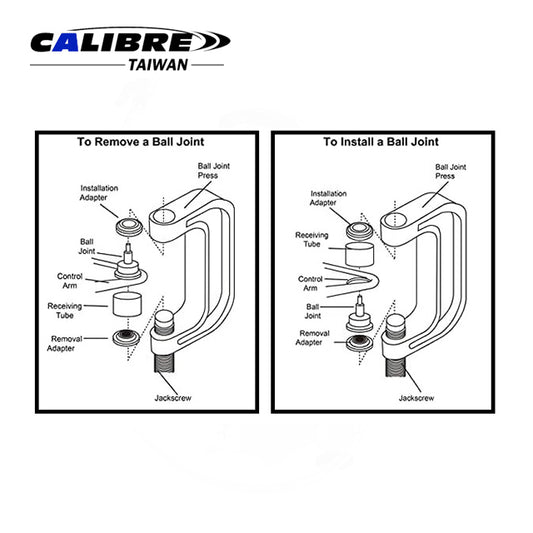 CALIBRE
TAIWAN

To Remove a Ball Joint

Ball Joint Press

Installation Adapter

Ball Joint

Control Arm

Receiving Tube

Removal Adapter

Jackscrew

To Install a Ball Joint

Ball Joint Press

Installation Adapter

Receiving Tube

Control Arm

Ball Joint

Removal Adapter

Jackscrew