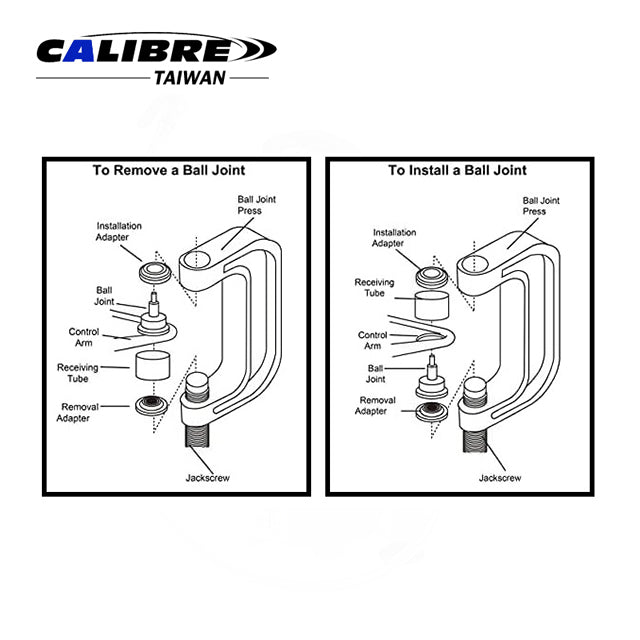 CALIBRE
TAIWAN

To Remove a Ball Joint

Ball Joint Press

Installation Adapter

Ball Joint

Control Arm

Receiving Tube

Removal Adapter

Jackscrew

To Install a Ball Joint

Ball Joint Press

Installation Adapter

Receiving Tube

Control Arm

Ball Joint

Removal Adapter

Jackscrew