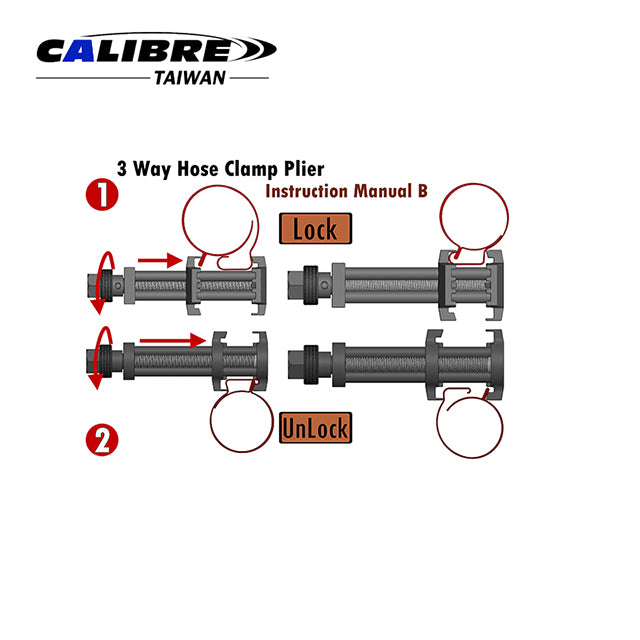 CALIBRE
TAIWAN

3 Way Hose Clamp Plier
Instruction Manual B

1

Lock

UnLock

2