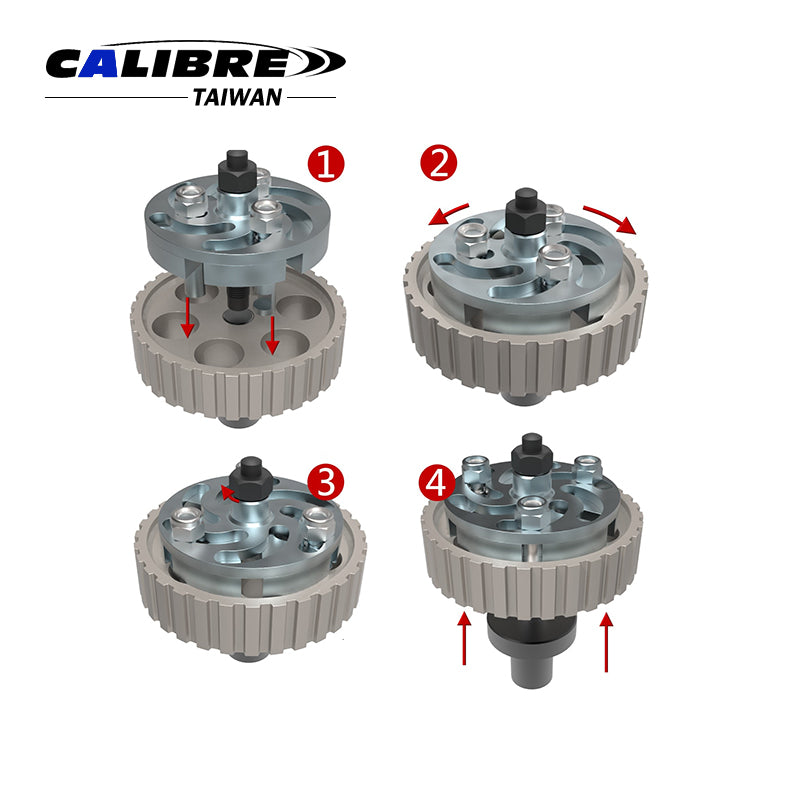 CALIBRE
TAIWAN

1

2

3

4