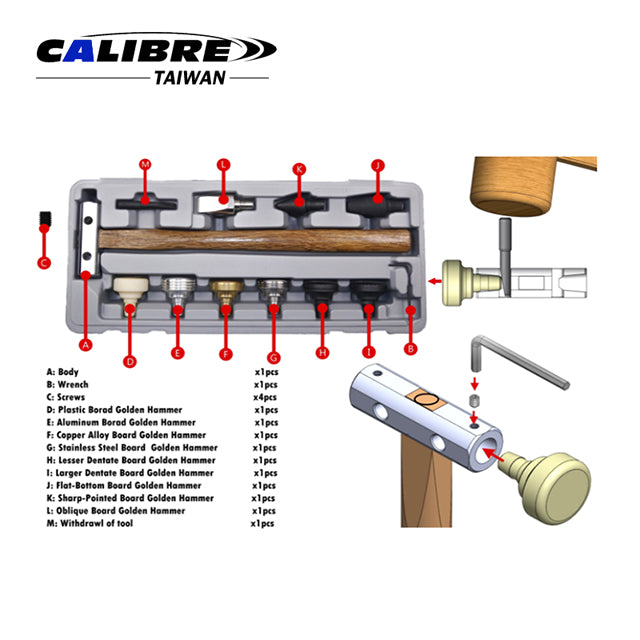 CALIBRE
TAIWAN

M L K J
C
A D E F G H I B

| | |
|---|---|
| A: Body | x1pcs |
| B: Wrench | x1pcs |
| C: Screws | x4pcs |
| D: Plastic Borad Golden Hammer | x1pcs |
| E: Aluminum Borad Golden Hammer | x1pcs |
| F: Copper Alloy Board Golden Hammer | x1pcs |
| G: Stainless Steel Board Golden Hammer | x1pcs |
| H: Lesser Dentate Board Golden Hammer | x1pcs |
| I: Larger Dentate Board Golden Hammer | x1pcs |
| J: Flat-Bottom Board Golden Hammer | x1pcs |
| K: Sharp-Pointed Board Golden Hammer | x1pcs |
| L: Oblique Board Golden Hammer | x1pcs |
| M: Withdrawl of tool | x1pcs |