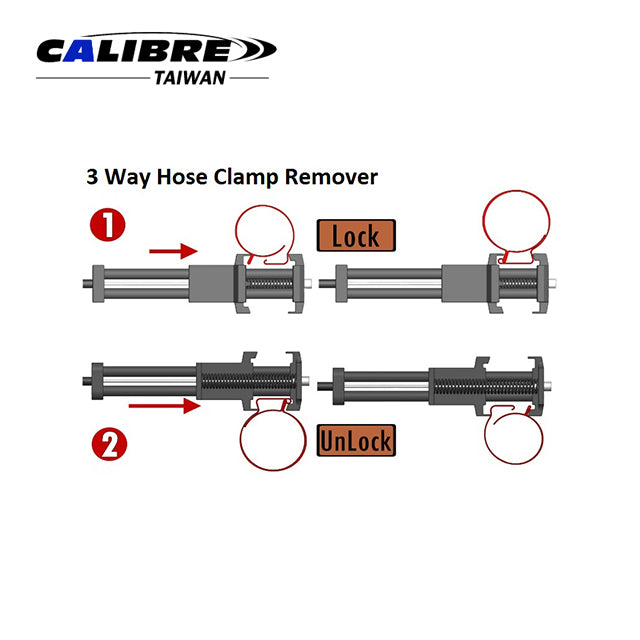 CALIBRE
TAIWAN

3 Way Hose Clamp Remover

1

Lock

2

UnLock